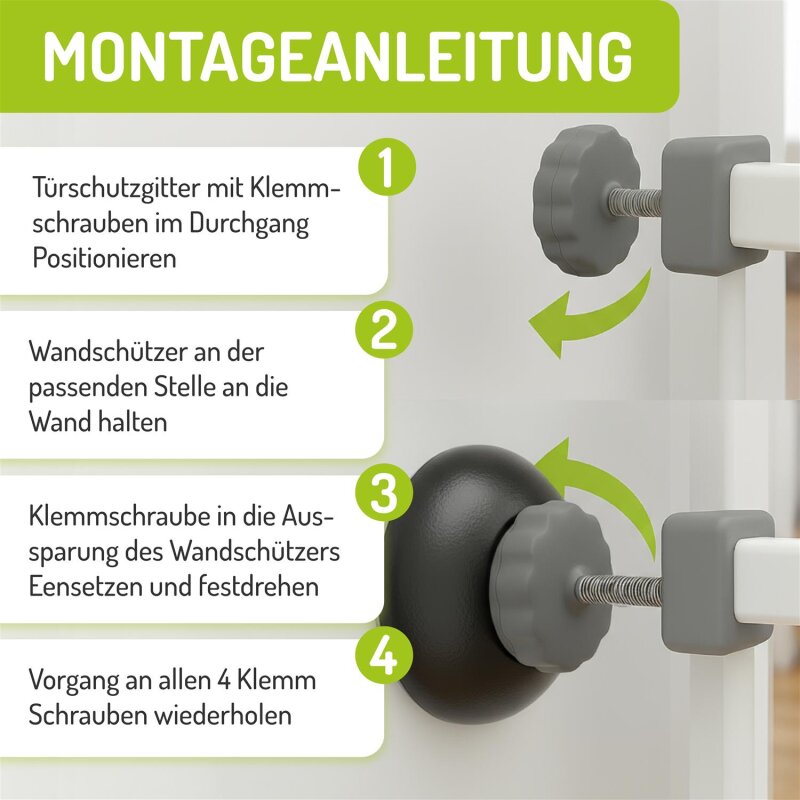 MONTAGEANLEITUNG

1

Türschutzgitter mit Klemmschrauben im Durchgang Positionieren

2

Wandschützer an der passenden Stelle an die Wand halten

3

Klemmschraube in die Aussparung des Wandschützers Eensetzen und festdrehen

4

Vorgang an allen 4 Klemm Schrauben wiederholen