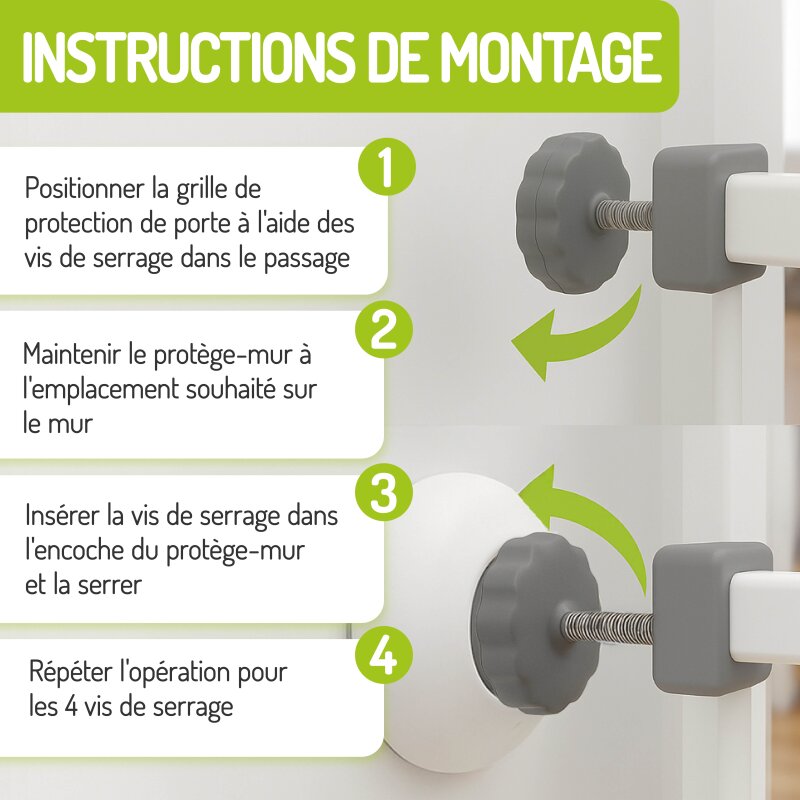 INSTRUCTIONS DE MONTAGE

1

Positionner la grille de protection de porte à l'aide des vis de serrage dans le passage

2

Maintenir le protège-mur à l'emplacement souhaité sur le mur

3

Insérer la vis de serrage dans l'encoche du protège-mur et la serrer

4

Répéter l'opération pour les 4 vis de serrage